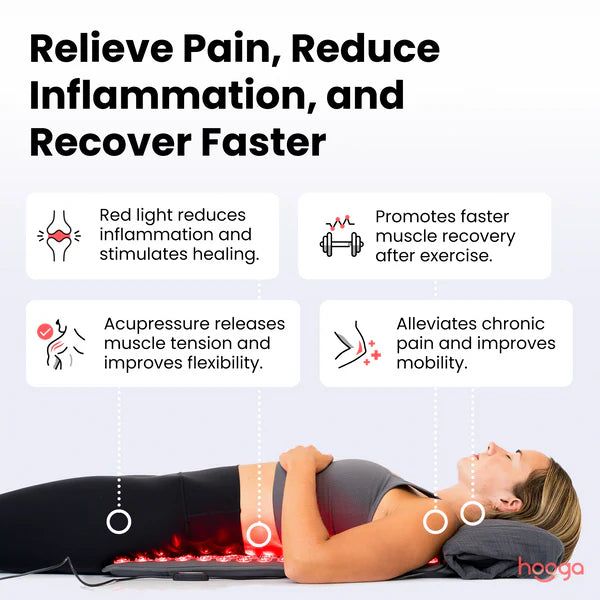 Relieve Pain, Reduce Inflammation, and Recover Faster

Red light reduces inflammation and stimulates healing.

Promotes faster muscle recovery after exercise.

Acupressure releases muscle tension and improves flexibility.

Alleviates chronic pain and improves mobility.

hooga