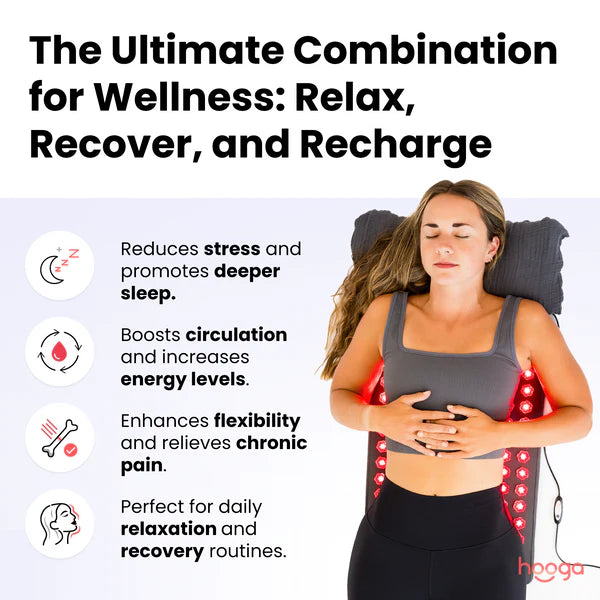 The Ultimate Combination for Wellness: Relax, Recover, and Recharge

Reduces stress and promotes deeper sleep.

Boosts circulation and increases energy levels.

Enhances flexibility and relieves chronic pain.

Perfect for daily relaxation and recovery routines.

hooga