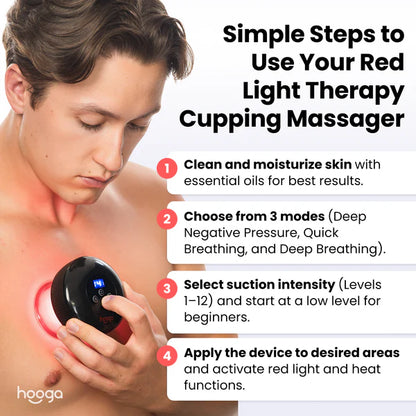 Simple Steps to Use Your Red Light Therapy Cupping Massager

1 Clean and moisturize skin with essential oils for best results.

2 Choose from 3 modes (Deep Negative Pressure, Quick Breathing, and Deep Breathing).

3 Select suction intensity (Levels 1–12) and start at a low level for beginners.

4 Apply the device to desired areas and activate red light and heat functions.

hooga