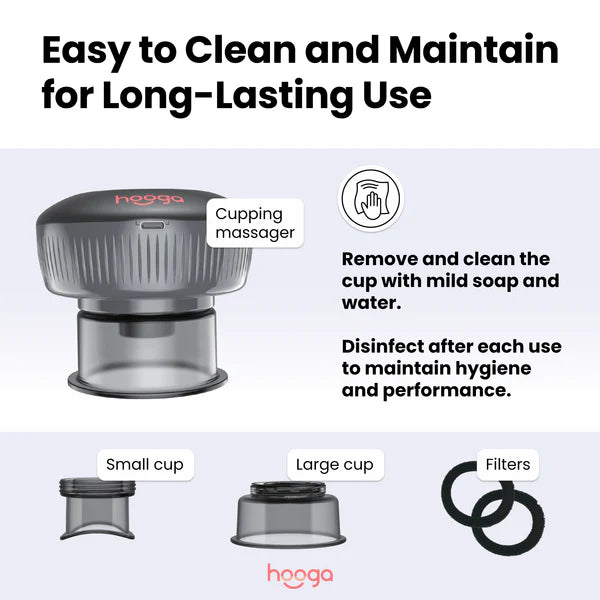 Easy to Clean and Maintain for Long-Lasting Use

hooga

Cupping massager

Remove and clean the cup with mild soap and water.

Disinfect after each use to maintain hygiene and performance.

Small cup

Large cup

Filters

hooga